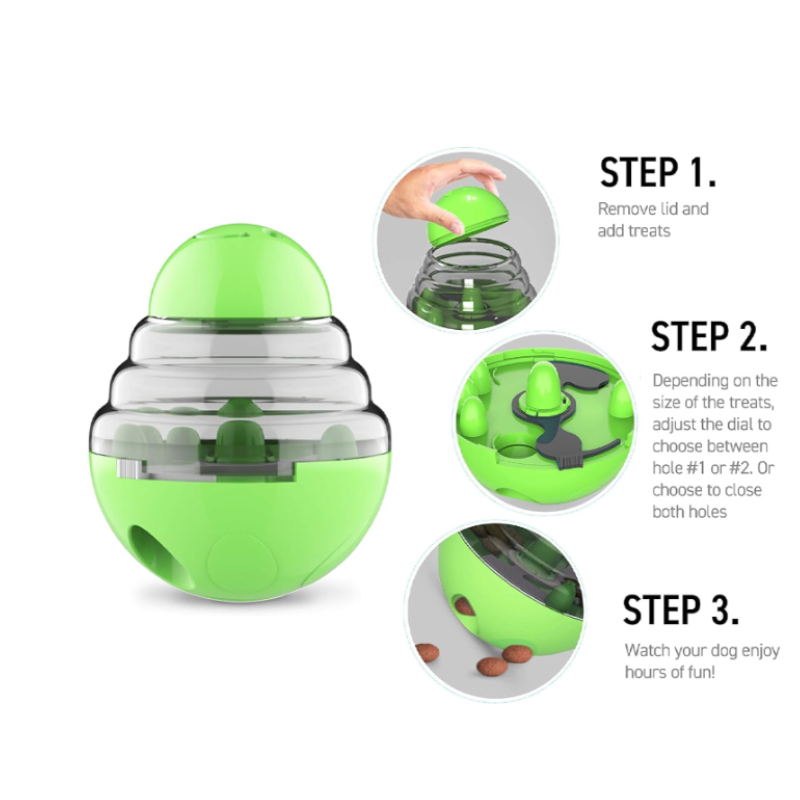 STEP 1.
Remove lid and add treats

STEP 2.
Depending on the size of the treats, adjust the dial to choose between hole #1 or #2. Or choose to close both holes

STEP 3.
Watch your dog enjoy hours of fun!